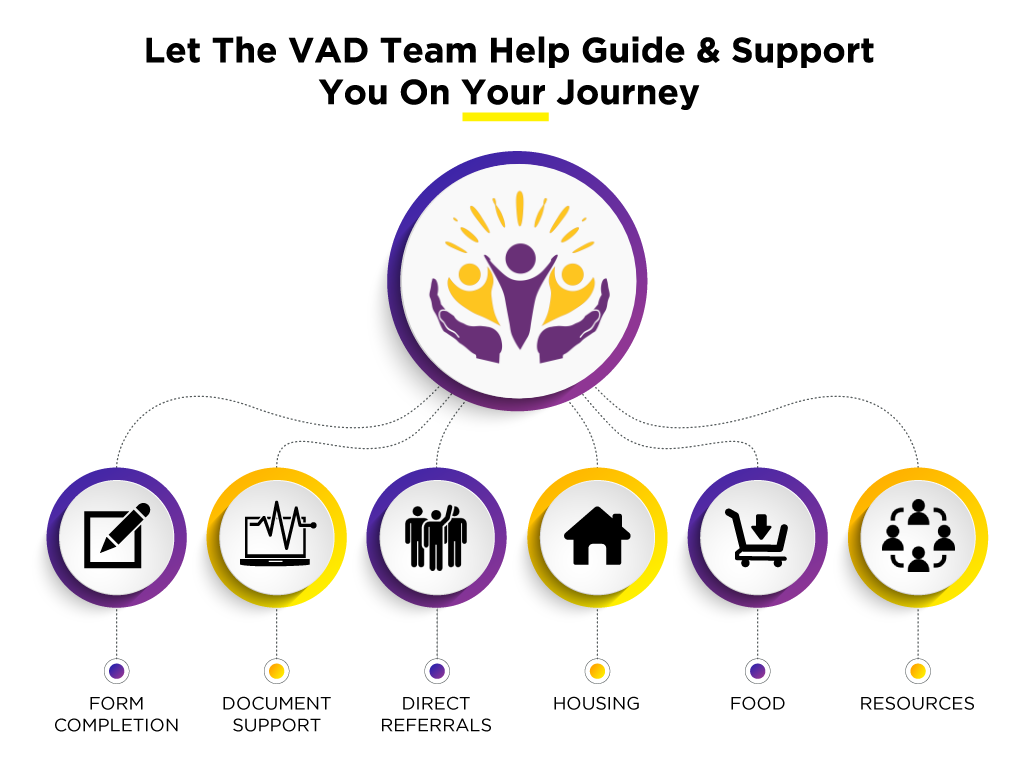 Let The VAD Team Help Guide & Support You On Your Journey

FORM COMPLETION

DOCUMENT SUPPORT

DIRECT REFERRALS

HOUSING

FOOD

RESOURCES